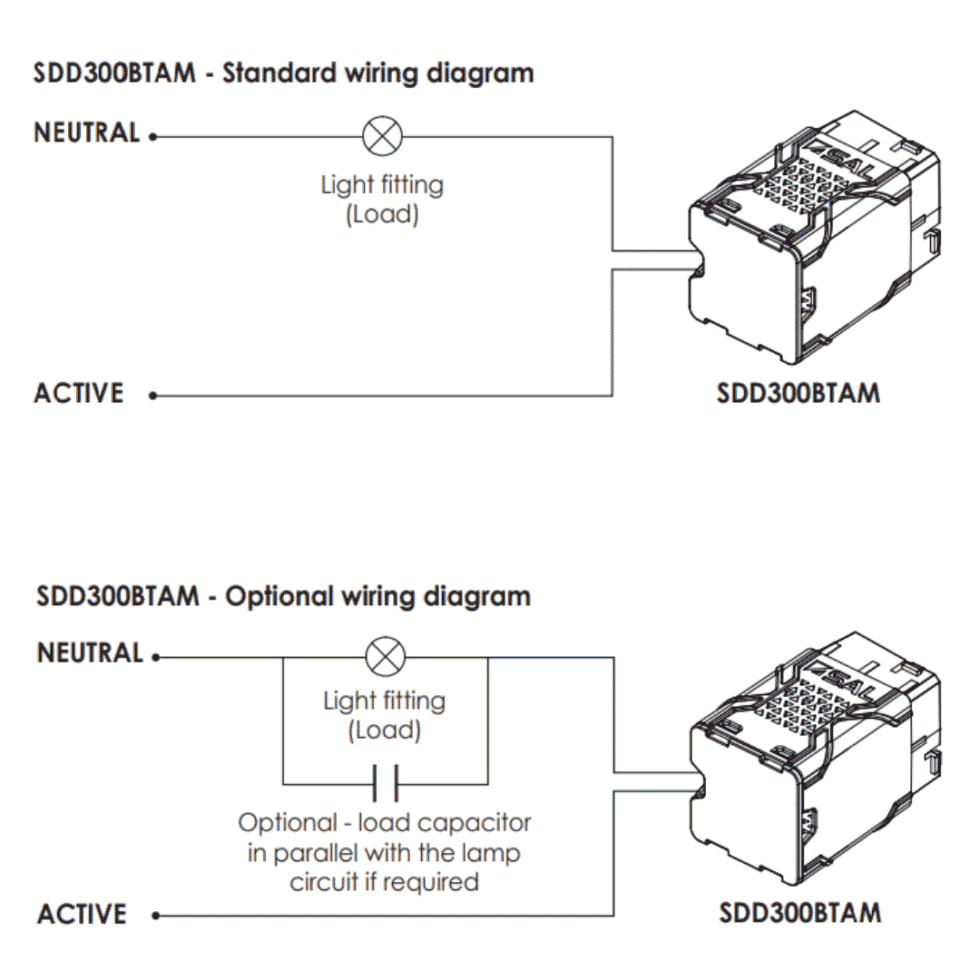 SDD300BTAM - Standard wiring diagram

NEUTRAL

Light fitting
(Load)

SAL

ACTIVE

SDD300BTAM

SDD300BTAM - Optional wiring diagram

NEUTRAL

Light fitting
(Load)

SAL

Optional - load capacitor in parallel with the lamp circuit if required

ACTIVE

SDD300BTAM